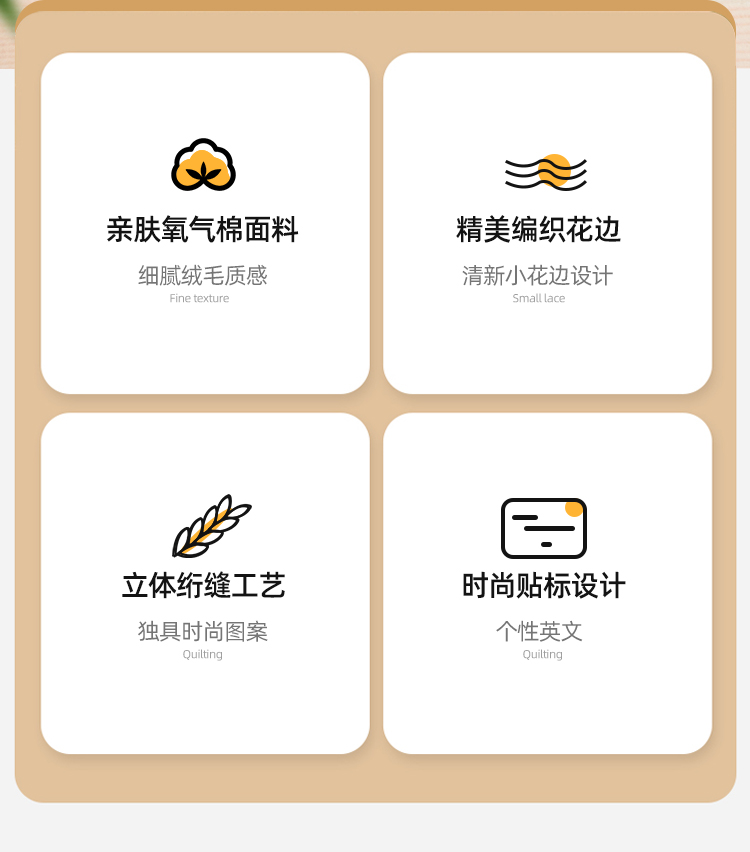 亲肤氧气棉面料

细腻绒毛质感

Fine texture

精美编织花边

清新小花边设计

Small lace

立体绗缝工艺

独具时尚图案

Quilting

时尚贴标设计

个性英文

Quilting