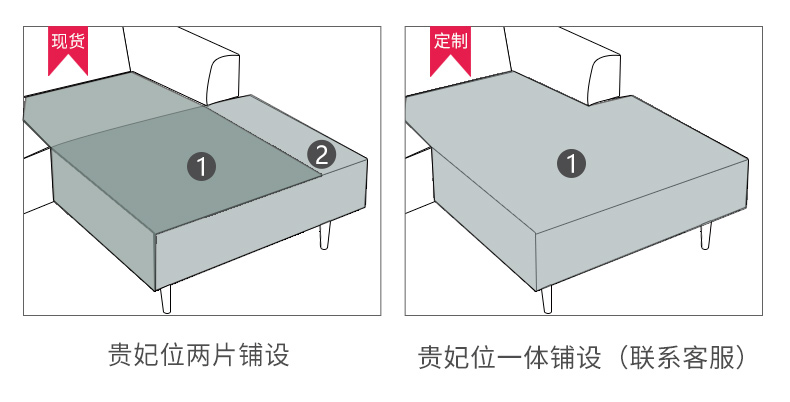 现货

1

2

贵妃位两片铺设

定制

1

贵妃位一体铺设（联系客服）