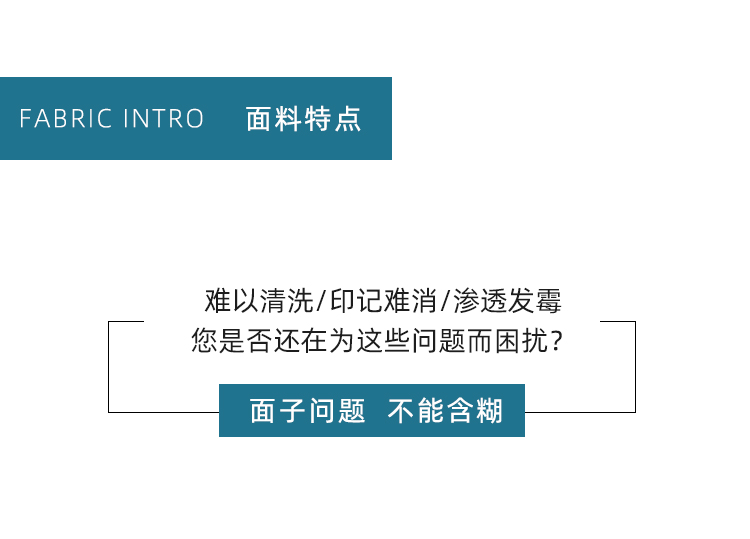 FABRIC INTRO 面料特点

难以清洗/印记难消/渗透发霉
您是否还在为这些问题而困扰?

面子问题 不能含糊